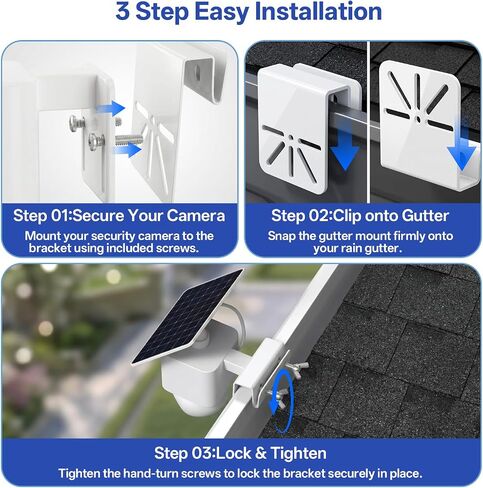 3 Step Easy Installation

Step 01:Secure Your Camera

Mount your security camera to the bracket using included screws.

Step 02:Clip onto Gutter

Snap the gutter mount firmly onto your rain gutter.

Step 03:Lock & Tighten

Tighten the hand-turn screws to lock the bracket securely in place.