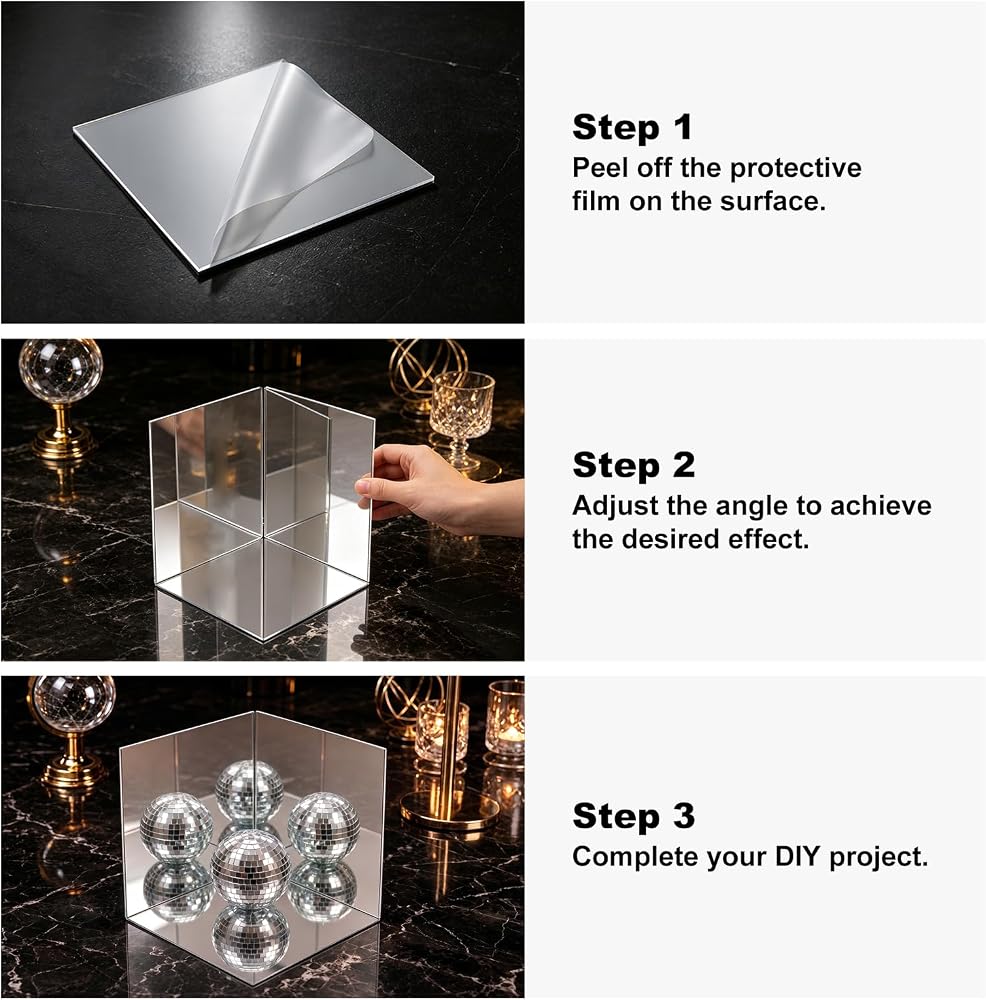 Step 1
Peel off the protective film on the surface.

Step 2
Adjust the angle to achieve the desired effect.

Step 3
Complete your DIY project.