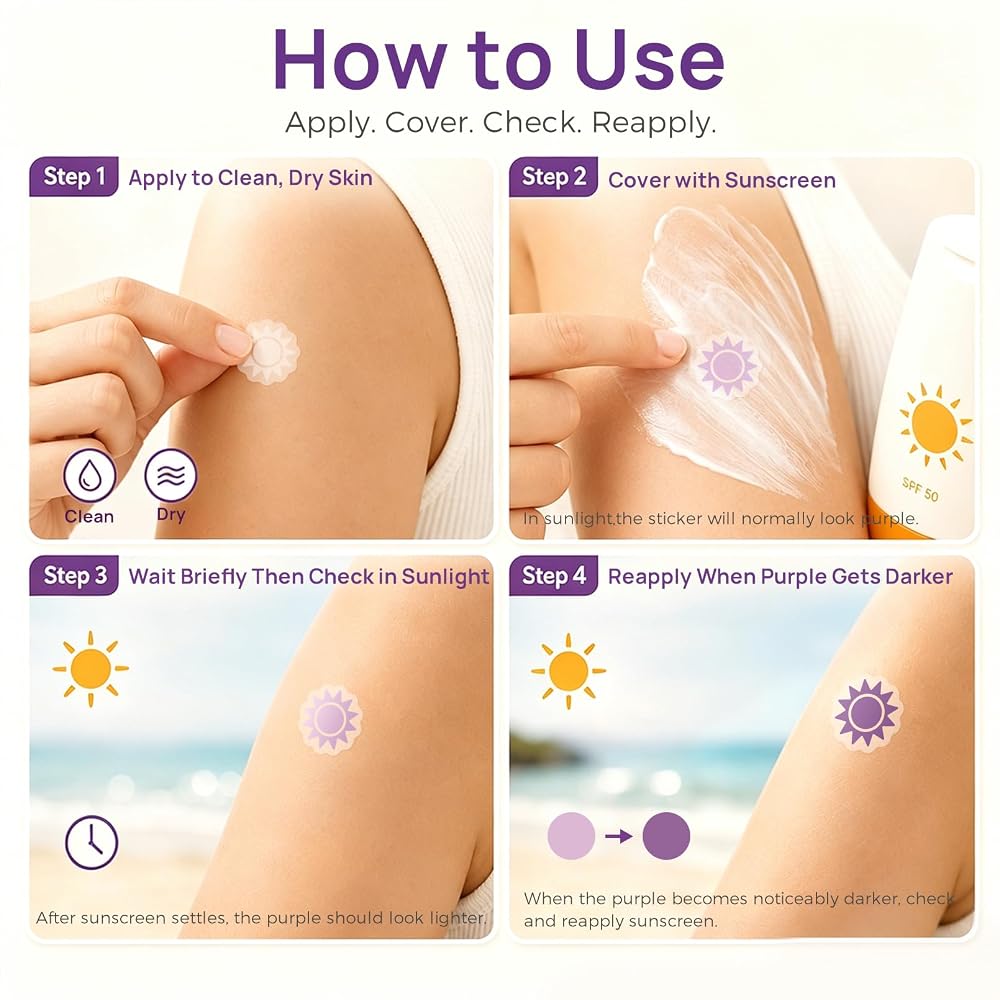 How to Use

Apply. Cover. Check. Reapply.

Step 1 Apply to Clean, Dry Skin

Clean Dry

Step 2 Cover with Sunscreen

SPF 50

In sunlight,the sticker will normally look purple.

Step 3 Wait Briefly Then Check in Sunlight

After sunscreen settles, the purple should look lighter.

Step 4 Reapply When Purple Gets Darker

When the purple becomes noticeably darker, check and reapply sunscreen.