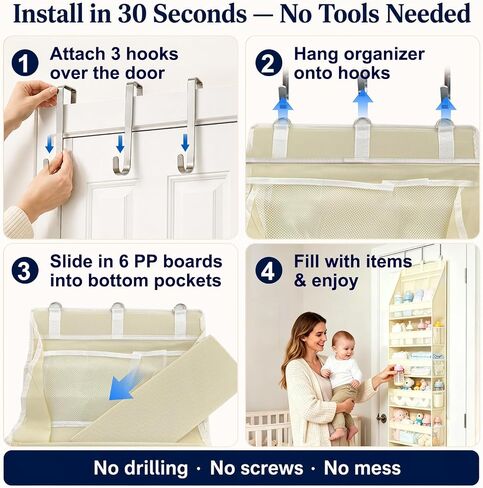 Install in 30 Seconds — No Tools Needed

1 Attach 3 hooks over the door

2 Hang organizer onto hooks

3 Slide in 6 PP boards into bottom pockets

4 Fill with items & enjoy

No drilling · No screws · No mess