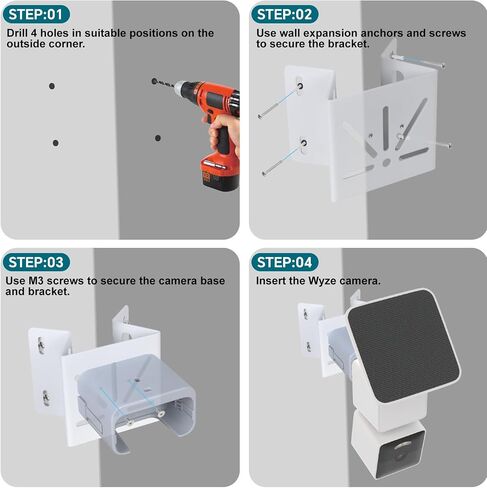 STEP:01
Drill 4 holes in suitable positions on the outside corner.

STEP:02
Use wall expansion anchors and screws to secure the bracket.

STEP:03
Use M3 screws to secure the camera base and bracket.

STEP:04
Insert the Wyze camera.