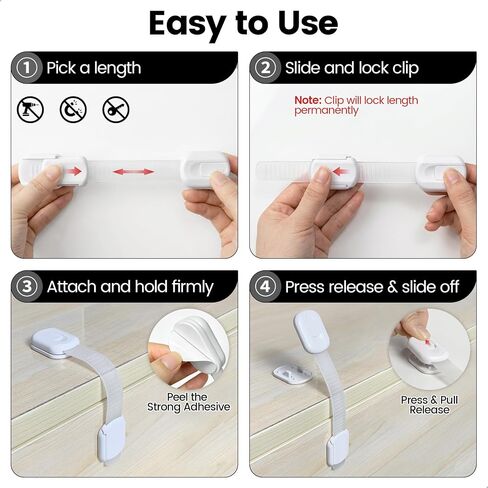 Easy to Use

1 Pick a length

2 Slide and lock clip

Note: Clip will lock length permanently

3 Attach and hold firmly

Peel the Strong Adhesive

4 Press release & slide off

Press & Pull Release