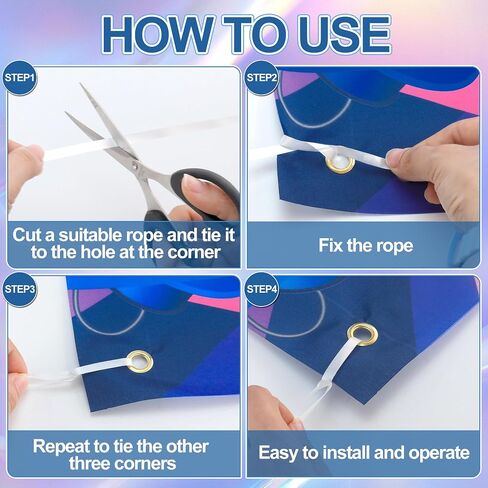 HOW TO USE

STEP1

Cut a suitable rope and tie it to the hole at the corner

STEP2

Fix the rope

STEP3

Repeat to tie the other three corners

STEP4

Easy to install and operate