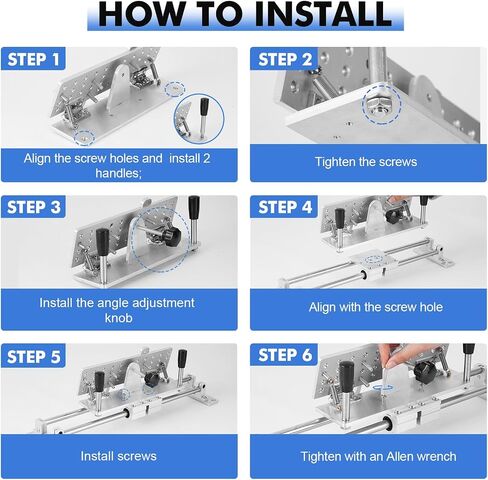 HOW TO INSTALL

STEP 1

Align the screw holes and install 2 handles;

STEP 2

Tighten the screws

STEP 3

Install the angle adjustment knob

STEP 4

Align with the screw hole

STEP 5

Install screws

STEP 6

Tighten with an Allen wrench