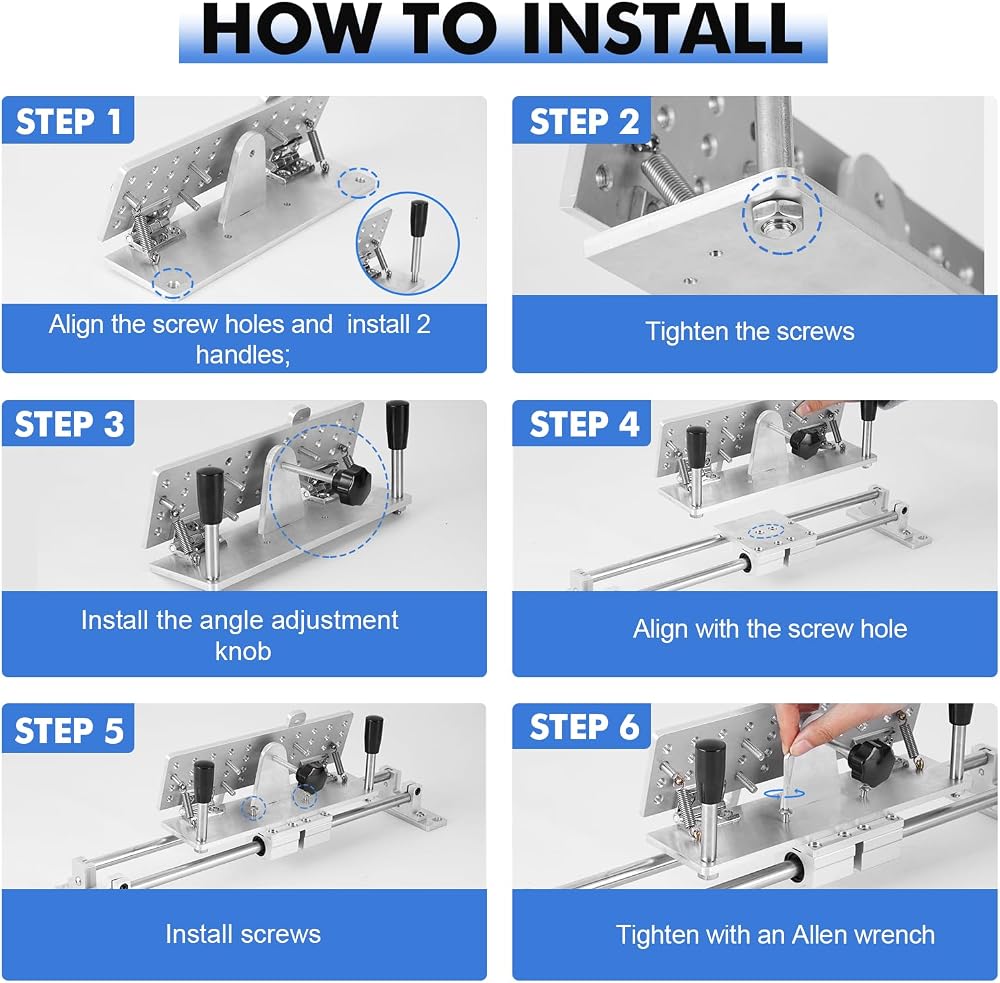 HOW TO INSTALL

STEP 1

Align the screw holes and install 2 handles;

STEP 2

Tighten the screws

STEP 3

Install the angle adjustment knob

STEP 4

Align with the screw hole

STEP 5

Install screws

STEP 6

Tighten with an Allen wrench