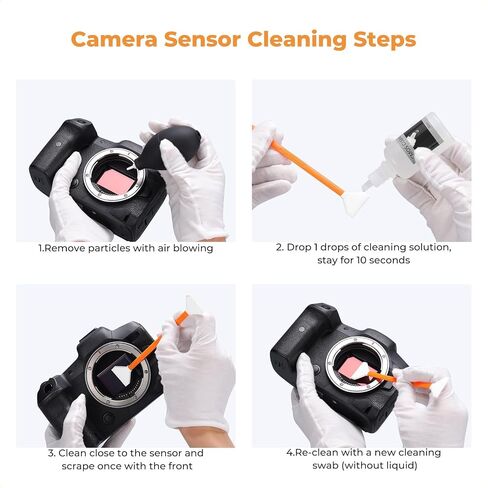 Camera Sensor Cleaning Steps

1.Remove particles with air blowing

2. Drop 1 drops of cleaning solution, stay for 10 seconds

3. Clean close to the sensor and scrape once with the front

4.Re-clean with a new cleaning swab (without liquid)