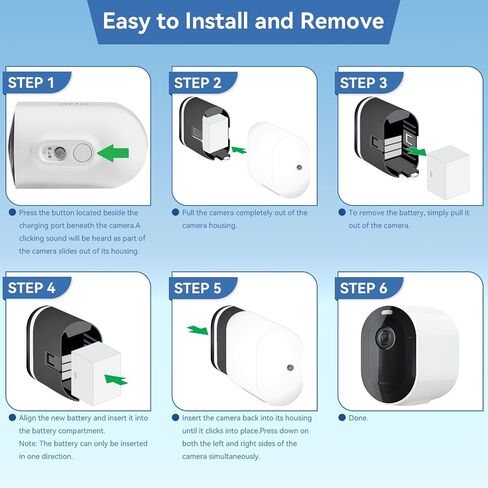 Easy to Install and Remove

STEP 1

Press the button located beside the charging port beneath the camera.A clicking sound will be heard as part of the camera slides out of its housing.

STEP 2

Pull the camera completely out of the camera housing.

STEP 3

To remove the battery, simply pull it out of the camera.

STEP 4

Align the new battery and insert it into the battery compartment.
Note: The battery can only be inserted in one direction.

STEP 5

Insert the camera back into its housing until it clicks into place.Press down on both the left and right sides of the camera simultaneously.

STEP 6

Done.