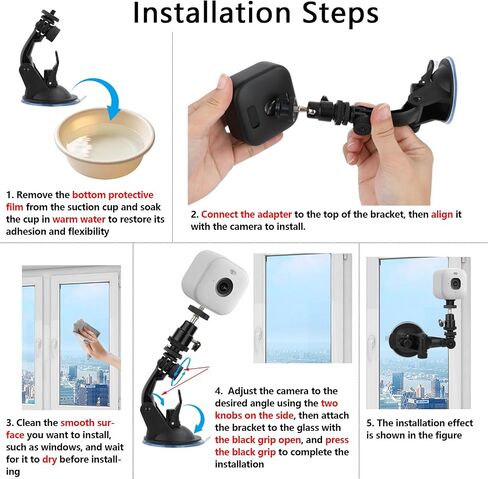 Installation Steps

1. Remove the bottom protective film from the suction cup and soak the cup in warm water to restore its adhesion and flexibility

2. Connect the adapter to the top of the bracket, then align it with the camera to install.

3. Clean the smooth surface you want to install, such as windows, and wait for it to dry before installing

4. Adjust the camera to the desired angle using the two knobs on the side, then attach the bracket to the glass with the black grip open, and press the black grip to complete the installation

5. The installation effect is shown in the figure