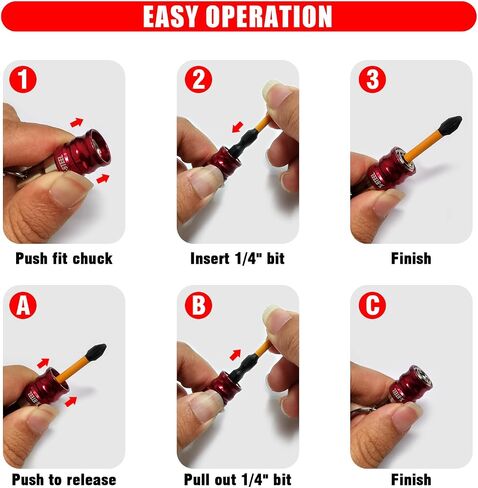 EASY OPERATION

1

Push fit chuck

2

Insert 1/4" bit

3

Finish

A

Push to release

B

Pull out 1/4" bit

C

Finish