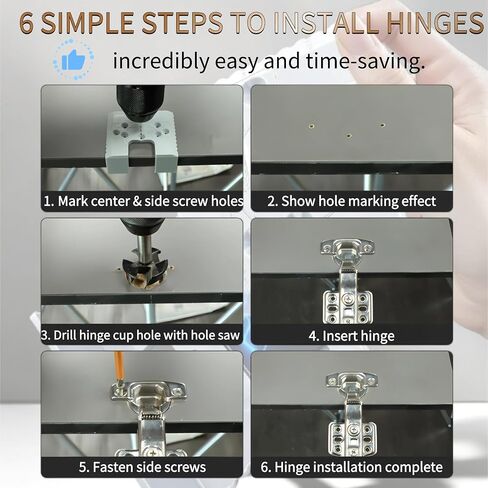 6 SIMPLE STEPS TO INSTALL HINGES

incredibly easy and time-saving.

1. Mark center & side screw holes

2. Show hole marking effect

3. Drill hinge cup hole with hole saw

4. Insert hinge

5. Fasten side screws

6. Hinge installation complete