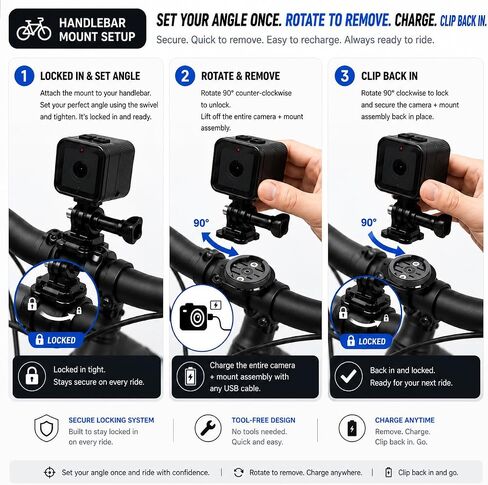 HANDLEBAR MOUNT SETUP

SET YOUR ANGLE ONCE. ROTATE TO REMOVE. CHARGE. CLIP BACK IN.

Secure. Quick to remove. Easy to recharge. Always ready to ride.

1 LOCKED IN & SET ANGLE

Attach the mount to your handlebar. Set your perfect angle using the swivel and tighten. It's locked in and ready.

LOCKED

Locked in tight. Stays secure on every ride.

2 ROTATE & REMOVE

Rotate 90° counter-clockwise to unlock. Lift off the entire camera + mount assembly.

90°

Charge the entire camera + mount assembly with any USB cable.

3 CLIP BACK IN

Rotate 90° clockwise to lock and secure the camera + mount assembly back in place.

90°

LOCKED

Back in and locked. Ready for your next ride.

SECURE LOCKING SYSTEM
Built to stay locked in on every ride.

TOOL-FREE DESIGN
No tools needed. Quick and easy.

CHARGE ANYTIME
Remove. Charge. Clip back in. Go.

Set your angle once and ride with confidence. | Rotate to remove. Charge anywhere. | Clip back in and go.