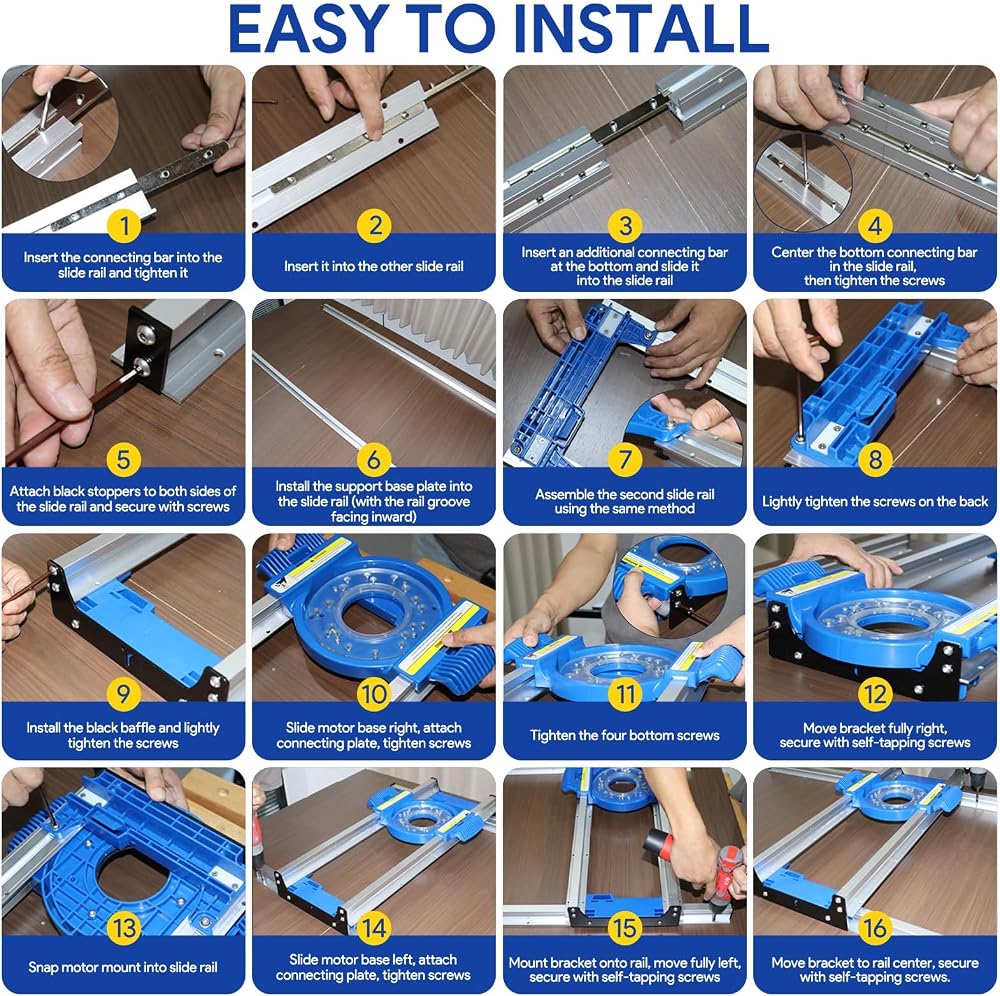 EASY TO INSTALL

1
Insert the connecting bar into the slide rail and tighten it

2
Insert it into the other slide rail

3
Insert an additional connecting bar at the bottom and slide it into the slide rail

4
Center the bottom connecting bar in the slide rail, then tighten the screws

5
Attach black stoppers to both sides of the slide rail and secure with screws

6
Install the support base plate into the slide rail (with the rail groove facing inward)

7
Assemble the second slide rail using the same method

8
Lightly tighten the screws on the back

9
Install the black baffle and lightly tighten the screws

10
Slide motor base right, attach connecting plate, tighten screws

11
Tighten the four bottom screws

12
Move bracket fully right, secure with self-tapping screws

13
Snap motor mount into slide rail

14
Slide motor base left, attach connecting plate, tighten screws

15
Mount bracket onto rail, move fully left, secure with self-tapping screws

16
Move bracket to rail center, secure with self-tapping screws.