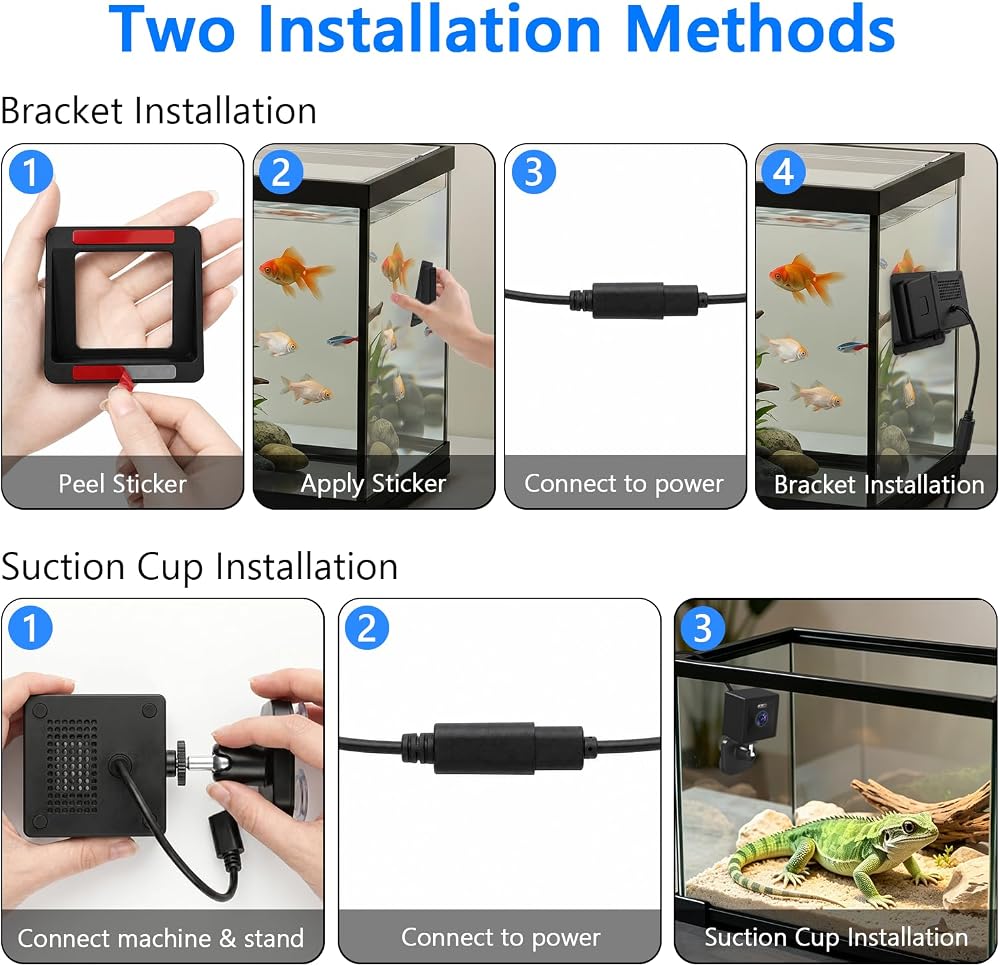 Two Installation Methods

Bracket Installation

1
Peel Sticker

2
Apply Sticker

3
Connect to power

4
Bracket Installation

Suction Cup Installation

1
Connect machine & stand

2
Connect to power

3
Suction Cup Installation