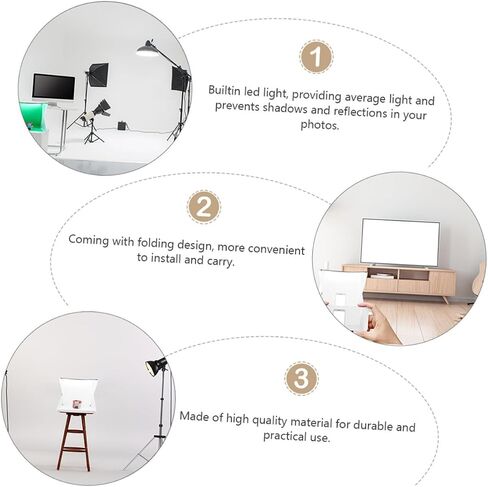 1

Builtin led light, providing average light and prevents shadows and reflections in your photos.

2

Coming with folding design, more convenient to install and carry.

3

Made of high quality material for durable and practical use.