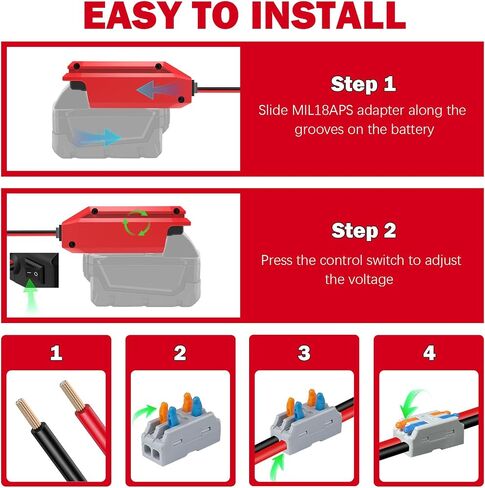 EASY TO INSTALL

Step 1

Slide MIL18APS adapter along the grooves on the battery

Step 2

Press the control switch to adjust the voltage

1

2

3

4