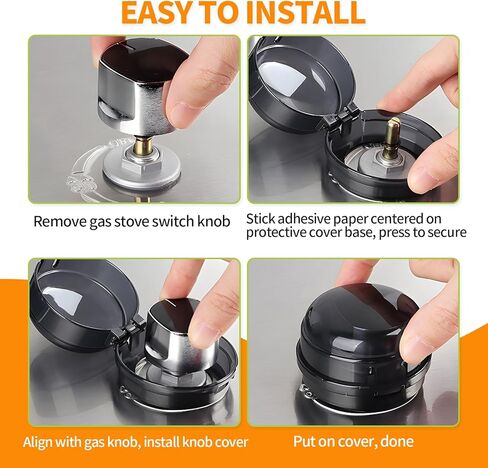 EASY TO INSTALL

Remove gas stove switch knob

Stick adhesive paper centered on protective cover base, press to secure

Align with gas knob, install knob cover

Put on cover, done