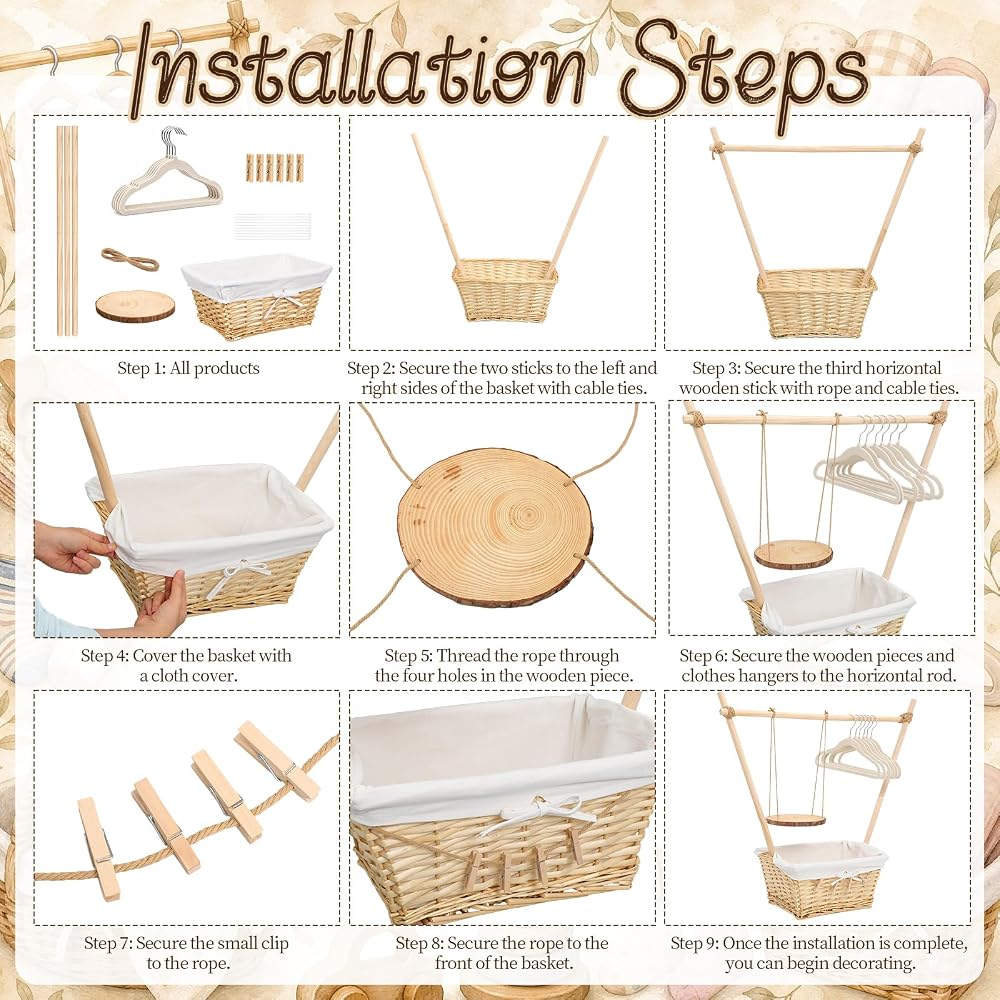 Installation Steps

Step 1: All products

Step 2: Secure the two sticks to the left and right sides of the basket with cable ties.

Step 3: Secure the third horizontal wooden stick with rope and cable ties.

Step 4: Cover the basket with a cloth cover.

Step 5: Thread the rope through the four holes in the wooden piece.

Step 6: Secure the wooden pieces and clothes hangers to the horizontal rod.

Step 7: Secure the small clip to the rope.

Step 8: Secure the rope to the front of the basket.

Step 9: Once the installation is complete, you can begin decorating.