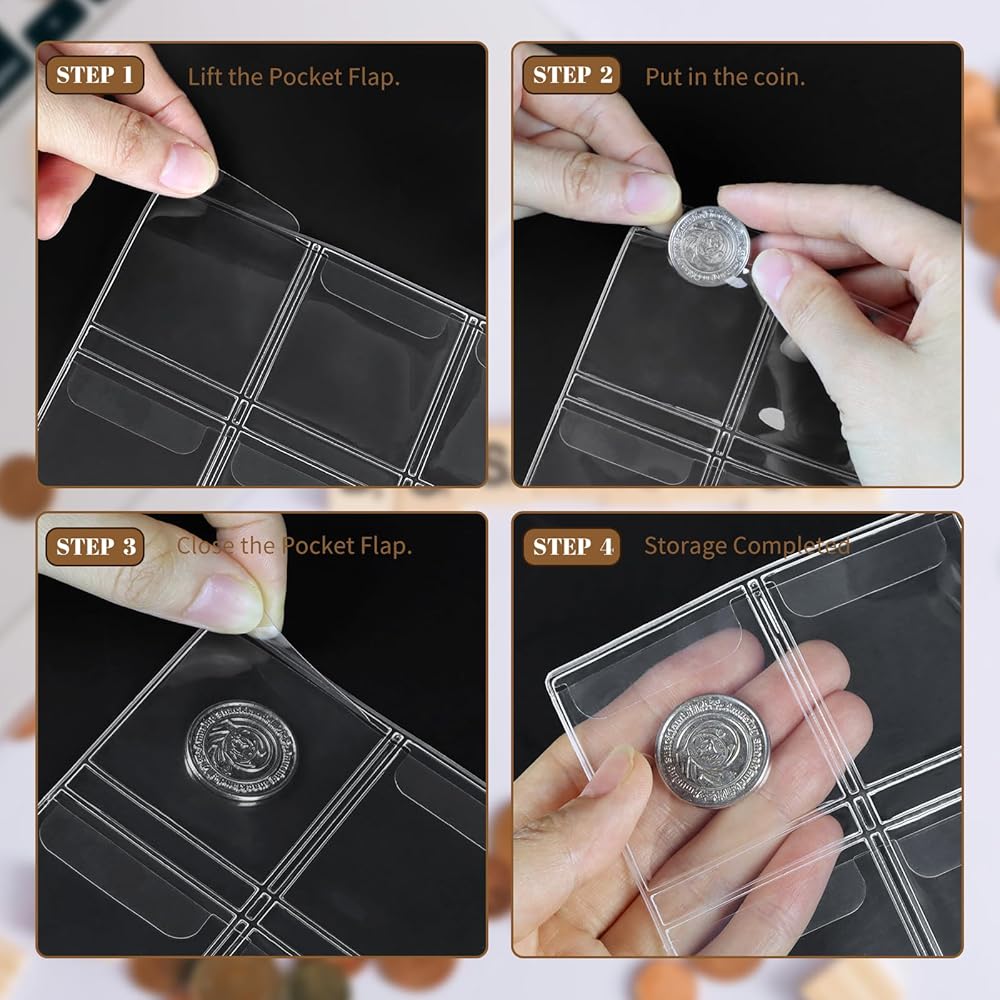 STEP 1 Lift the Pocket Flap.

STEP 2 Put in the coin.

STEP 3 Close the Pocket Flap.

STEP 4 Storage Completed