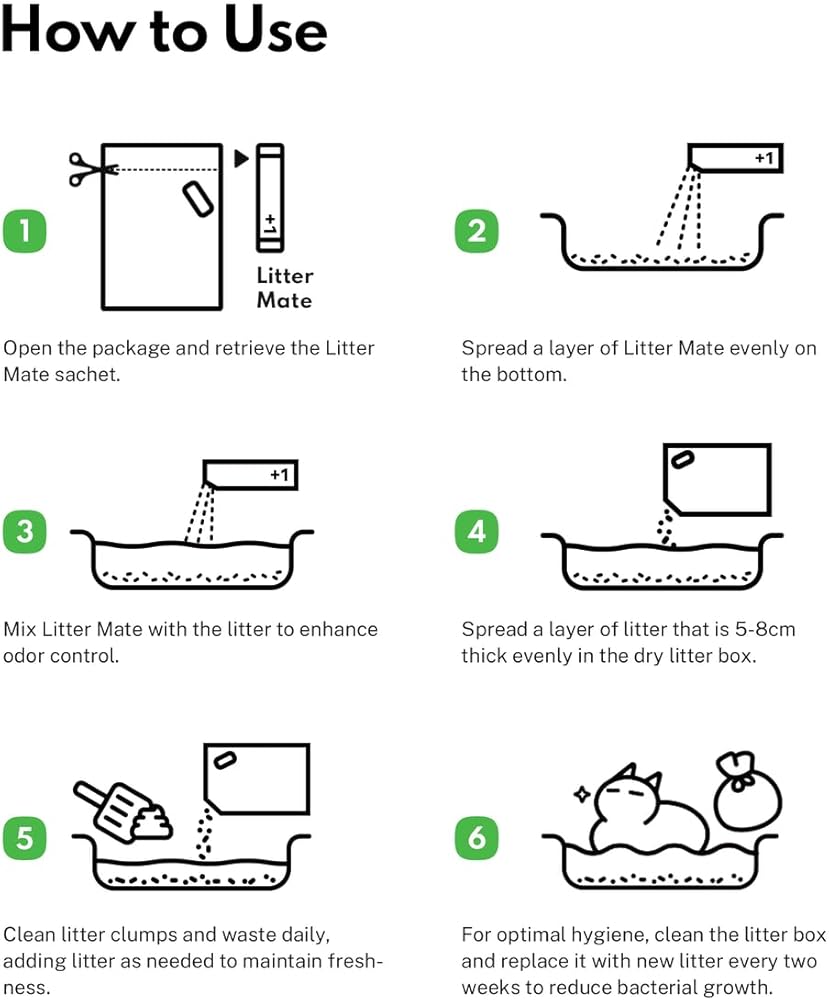 How to Use

1

+1

Litter Mate

Open the package and retrieve the Litter Mate sachet.

2

+1

Spread a layer of Litter Mate evenly on the bottom.

3

+1

Mix Litter Mate with the litter to enhance odor control.

4

Spread a layer of litter that is 5-8cm thick evenly in the dry litter box.

5

Clean litter clumps and waste daily, adding litter as needed to maintain freshness.

6

For optimal hygiene, clean the litter box and replace it with new litter every two weeks to reduce bacterial growth.