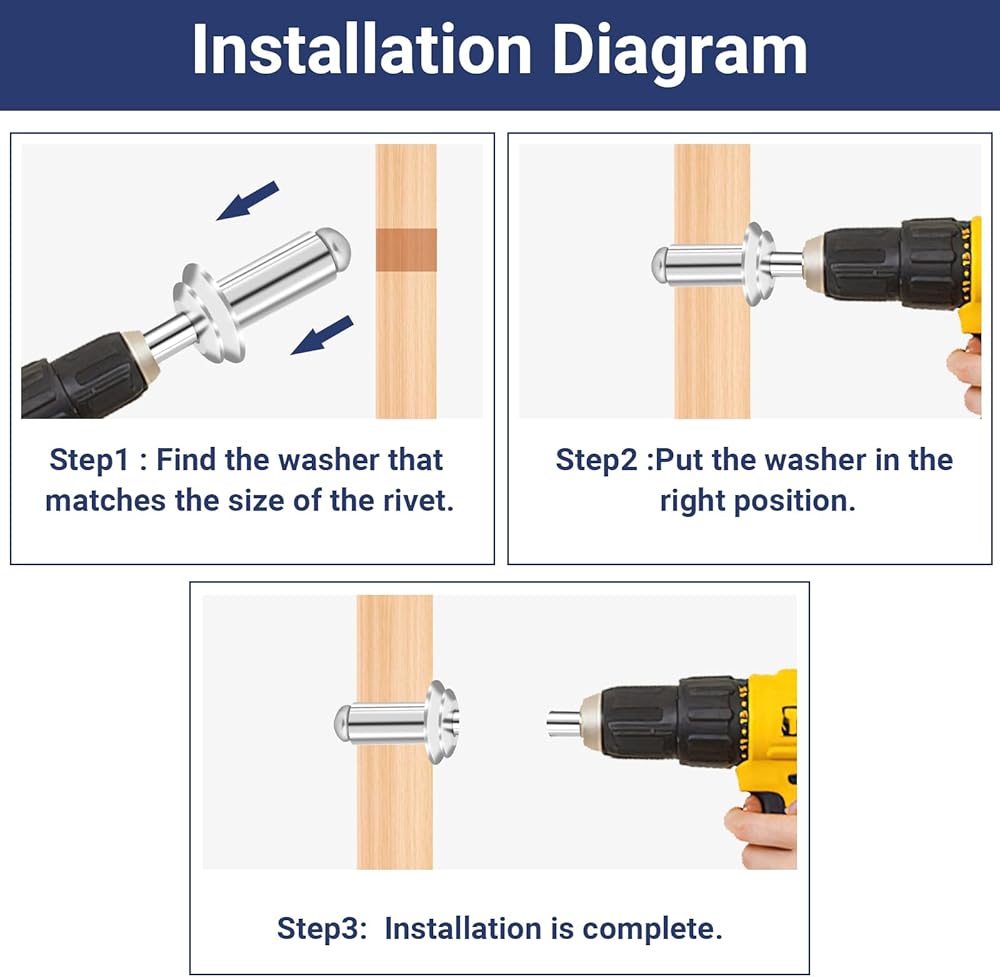 Installation Diagram

Step1 : Find the washer that matches the size of the rivet.

Step2 :Put the washer in the right position.

Step3: Installation is complete.