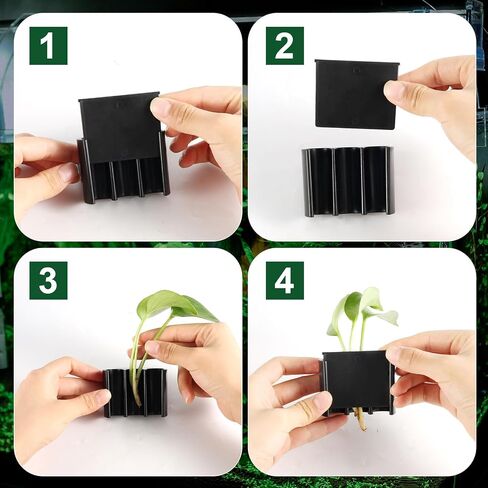 1

2

3

4