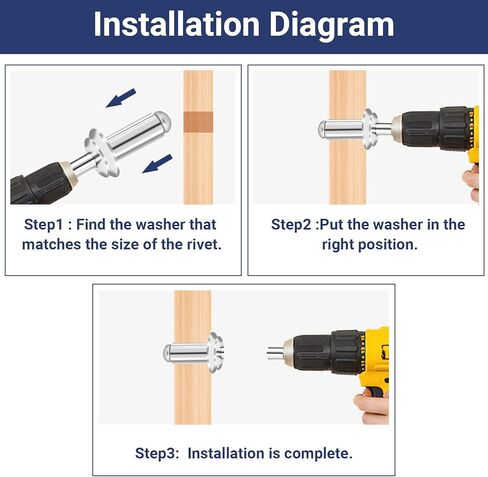 Installation Diagram

Step1 : Find the washer that matches the size of the rivet.

Step2 :Put the washer in the right position.

Step3: Installation is complete.