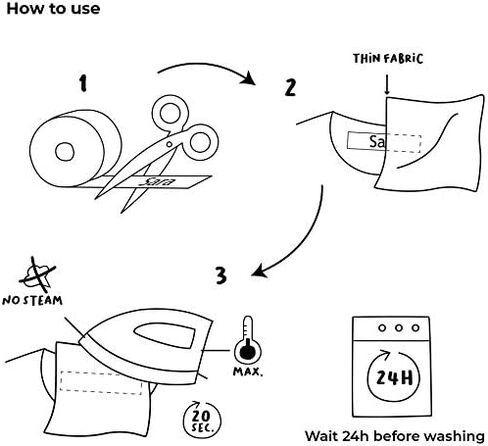 How to use

1

Sara

2

THIN FABRIC

Sa

3

NO STEAM

MAX.

20 SEC.

24H

Wait 24h before washing