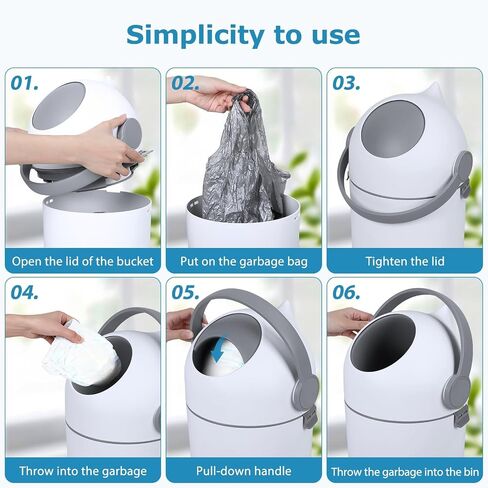 Simplicity to use

01.
Open the lid of the bucket

02.
Put on the garbage bag

03.
Tighten the lid

04.
Throw into the garbage

05.
Pull-down handle

06.
Throw the garbage into the bin