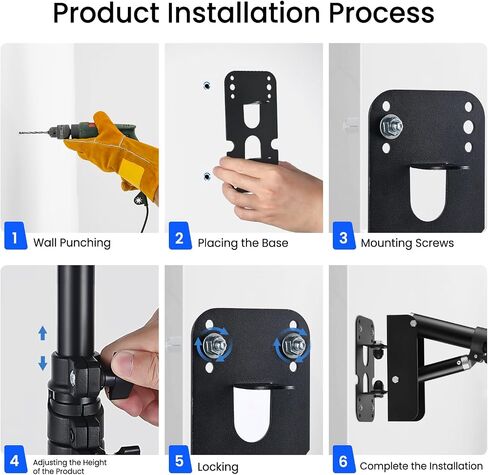 Product Installation Process

1 Wall Punching

2 Placing the Base

3 Mounting Screws

4 Adjusting the Height of the Product

5 Locking

6 Complete the Installation