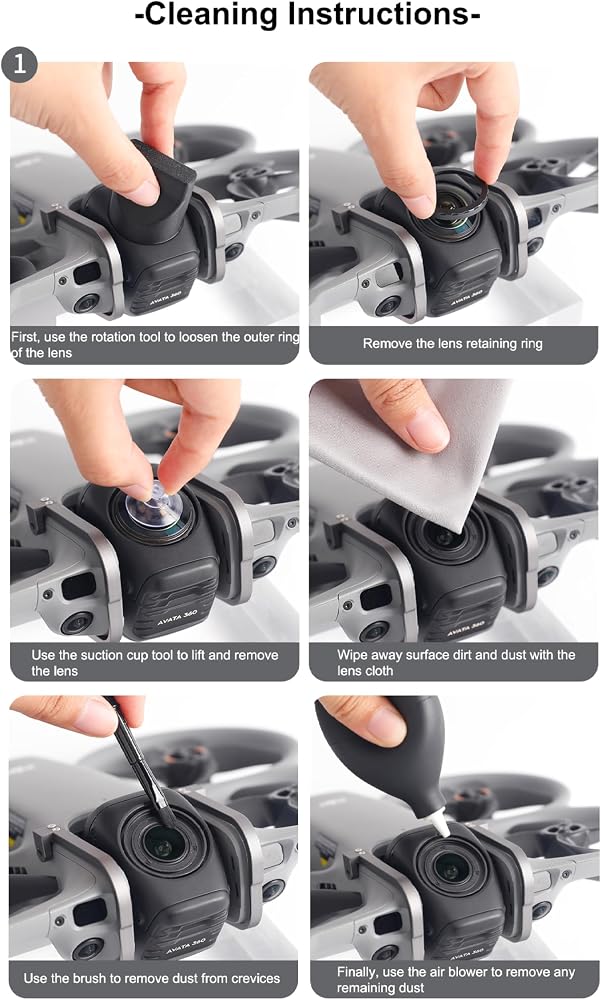 -Cleaning Instructions-

1

AVATA 360

First, use the rotation tool to loosen the outer ring of the lens

AVATA 360

Remove the lens retaining ring

AVATA 360

Use the suction cup tool to lift and remove the lens

AVATA 360

Wipe away surface dirt and dust with the lens cloth

AVATA 360

Use the brush to remove dust from crevices

AVATA 360

Finally, use the air blower to remove any remaining dust