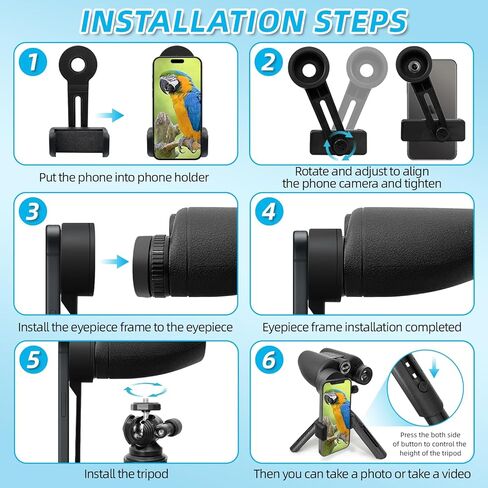 INSTALLATION STEPS

1

Put the phone into phone holder

2

Rotate and adjust to align the phone camera and tighten

3

Install the eyepiece frame to the eyepiece

4

Eyepiece frame installation completed

5

Install the tripod

6

Press the both side of button to control the height of the tripod

Then you can take a photo or take a video