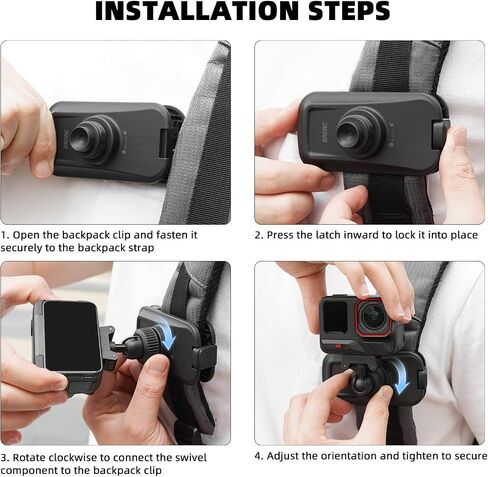 INSTALLATION STEPS

1. Open the backpack clip and fasten it securely to the backpack strap

2. Press the latch inward to lock it into place

3. Rotate clockwise to connect the swivel component to the backpack clip

4. Adjust the orientation and tighten to secure