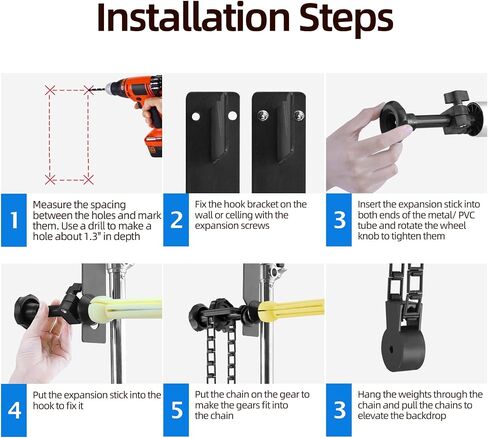 Installation Steps

1 Measure the spacing between the holes and mark them. Use a drill to make a hole about 1.3" in depth

2 Fix the hook bracket on the wall or celling with the expansion screws

3 Insert the expansion stick into both ends of the metal/ PVC tube and rotate the wheel knob to tighten them

4 Put the expansion stick into the hook to fix it

5 Put the chain on the gear to make the gears fit into the chain

3 Hang the weights through the chain and pull the chains to elevate the backdrop