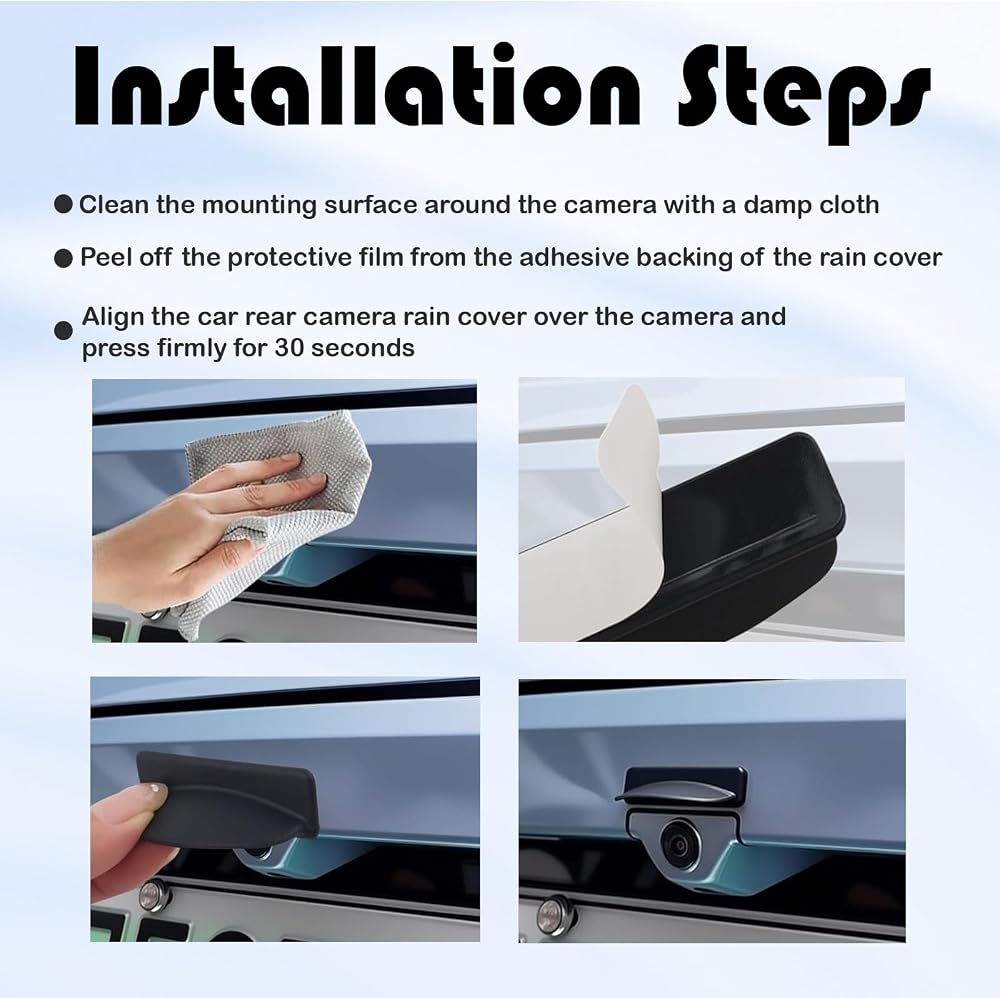 Installation Steps

● Clean the mounting surface around the camera with a damp cloth

● Peel off the protective film from the adhesive backing of the rain cover

● Align the car rear camera rain cover over the camera and press firmly for 30 seconds