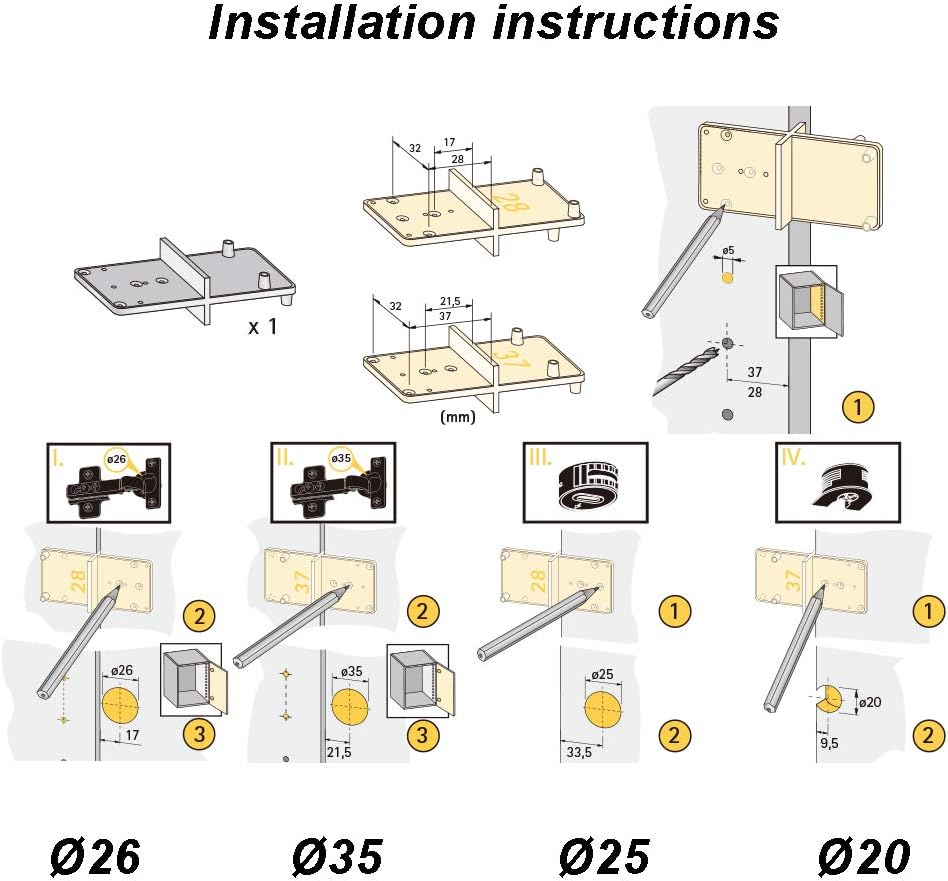 Installation instructions

x 1

32
17
28
28

32
21,5
37
37

(mm)

ø5
37
28
1

I. ø26
28
2
ø26
17
3

II. ø35
37
2
ø35
21,5
3

III.
28
1
ø25
33,5
2

IV.
37
1
ø20
9,5
2

Ø26 Ø35 Ø25 Ø20