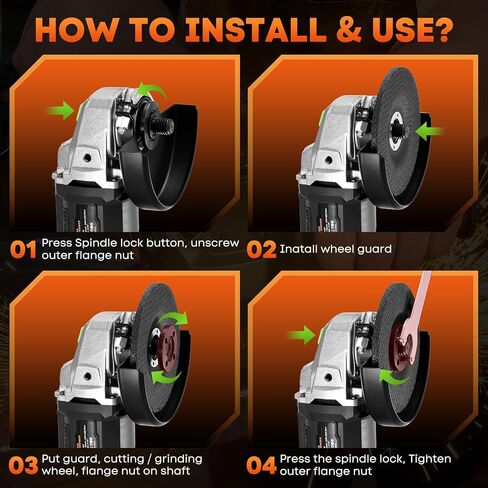 HOW TO INSTALL & USE?

01 Press Spindle lock button, unscrew outer flange nut

02 Inatall wheel guard

03 Put guard, cutting / grinding wheel, flange nut on shaft

04 Press the spindle lock, Tighten outer flange nut