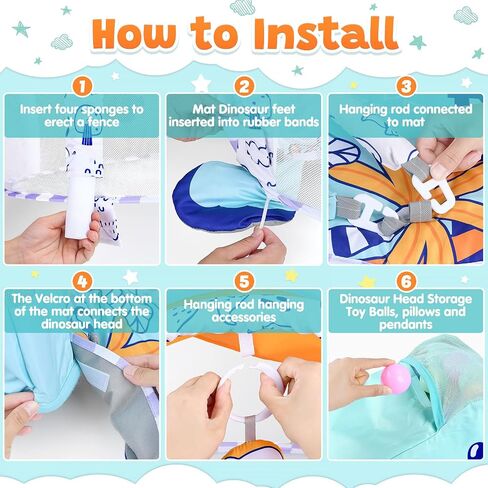 How to Install

1
Insert four sponges to erect a fence

2
Mat Dinosaur feet inserted into rubber bands

3
Hanging rod connected to mat

4
The Velcro at the bottom of the mat connects the dinosaur head

5
Hanging rod hanging accessories

6
Dinosaur Head Storage Toy Balls, pillows and pendants