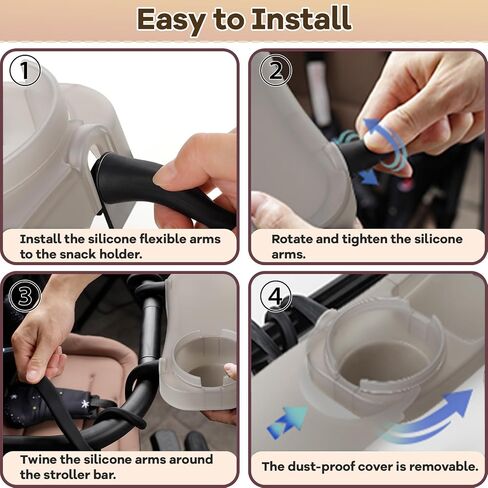 Easy to Install

1

Install the silicone flexible arms to the snack holder.

2

Rotate and tighten the silicone arms.

3

Twine the silicone arms around the stroller bar.

4

The dust-proof cover is removable.