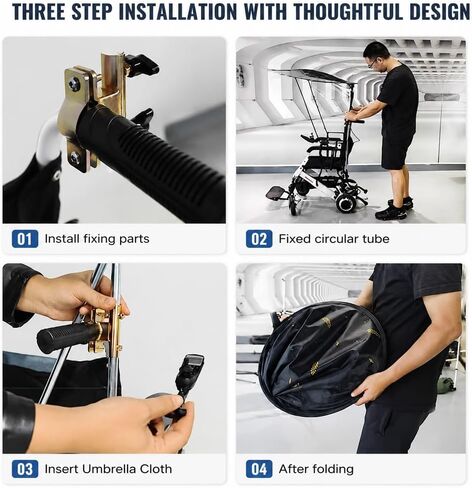 THREE STEP INSTALLATION WITH THOUGHTFUL DESIGN

01 Install fixing parts

02 Fixed circular tube

03 Insert Umbrella Cloth

04 After folding