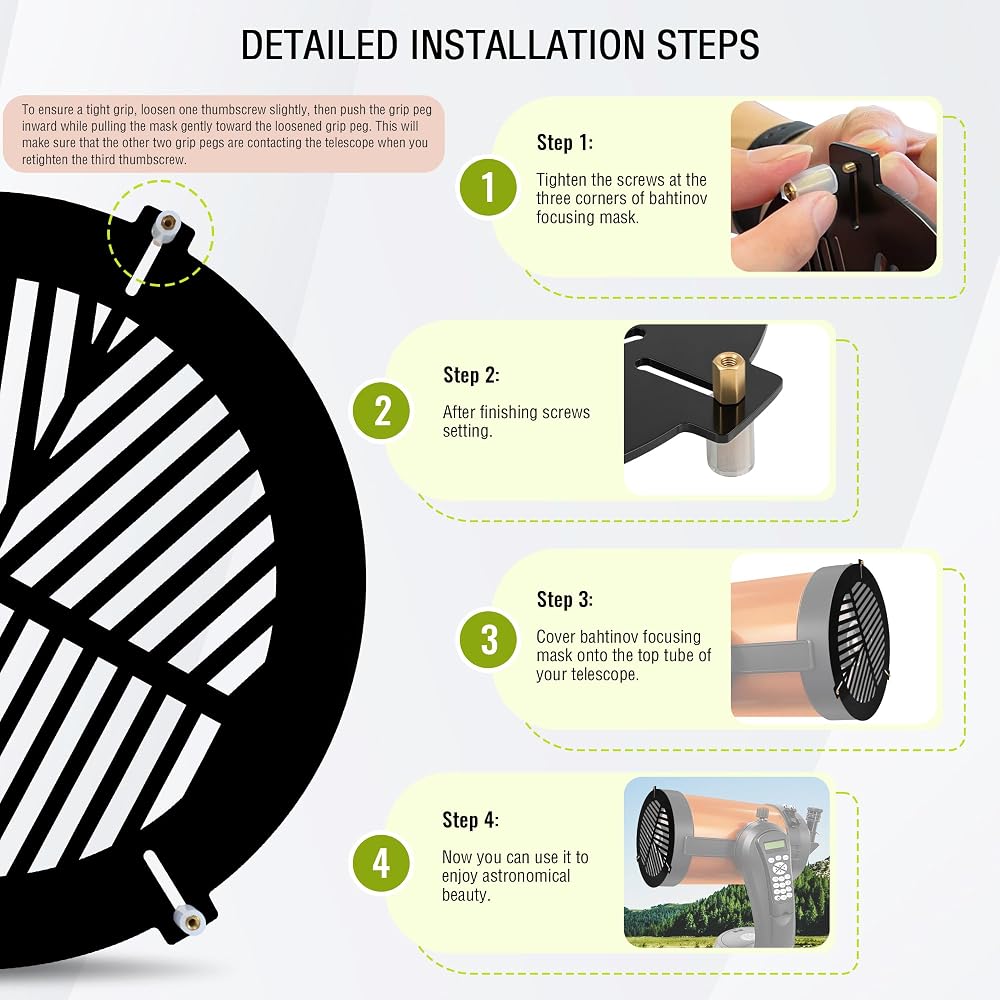 DETAILED INSTALLATION STEPS

To ensure a tight grip, loosen one thumbscrew slightly, then push the grip peg inward while pulling the mask gently toward the loosened grip peg. This will make sure that the other two grip pegs are contacting the telescope when you retighten the third thumbscrew.

1
Step 1:
Tighten the screws at the three corners of bahtinov focusing mask.

2
Step 2:
After finishing screws setting.

3
Step 3:
Cover bahtinov focusing mask onto the top tube of your telescope.

4
Step 4:
Now you can use it to enjoy astronomical beauty.