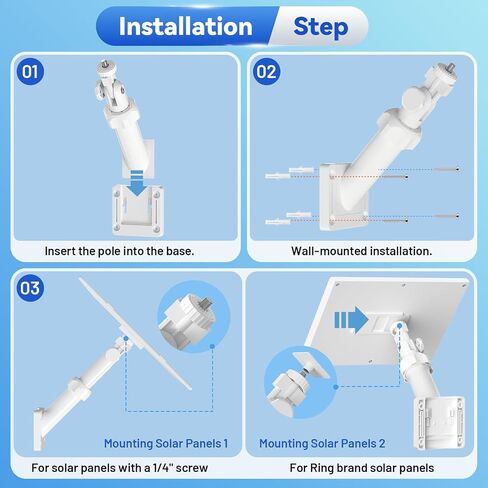 Installation Step

01

Insert the pole into the base.

02

Wall-mounted installation.

03

Mounting Solar Panels 1

For solar panels with a 1/4" screw

Mounting Solar Panels 2

For Ring brand solar panels