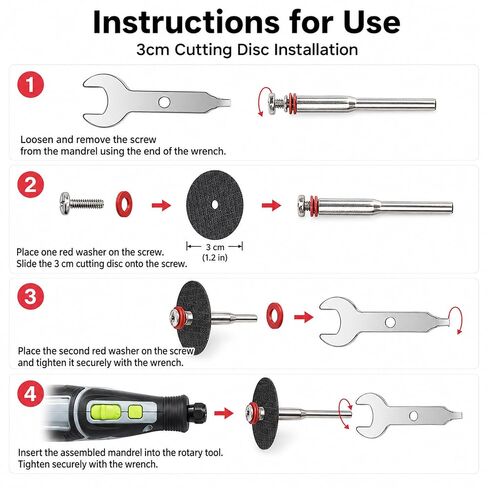 Instructions for Use
3cm Cutting Disc Installation

1

Loosen and remove the screw from the mandrel using the end of the wrench.

2

3 cm
(1.2 in)

Place one red washer on the screw. Slide the 3 cm cutting disc onto the screw.

3

Place the second red washer on the screw and tighten it securely with the wrench.

4

Insert the assembled mandrel into the rotary tool. Tighten securely with the wrench.