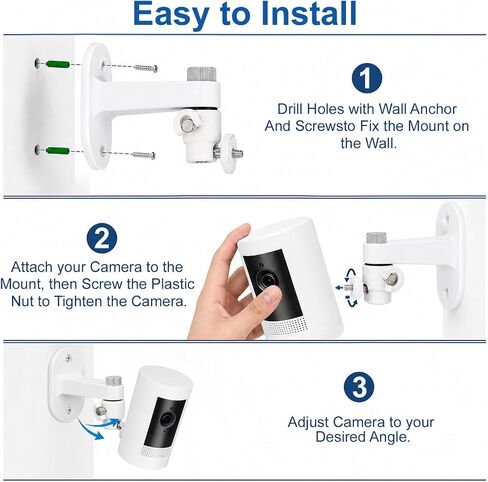 Easy to Install

1

Drill Holes with Wall Anchor And Screwsto Fix the Mount on the Wall.

2

Attach your Camera to the Mount, then Screw the Plastic Nut to Tighten the Camera.

3

Adjust Camera to your Desired Angle.