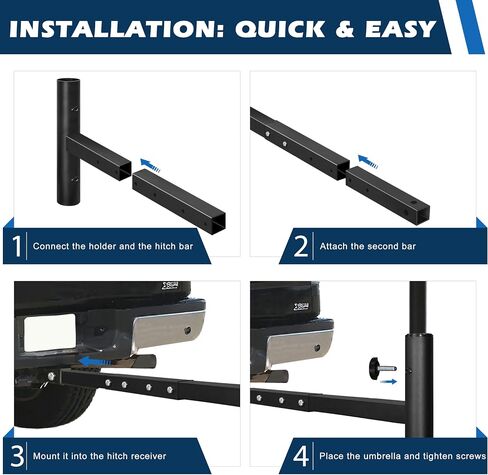 INSTALLATION: QUICK & EASY

1 Connect the holder and the hitch bar

2 Attach the second bar

3 Mount it into the hitch receiver

4 Place the umbrella and tighten screws