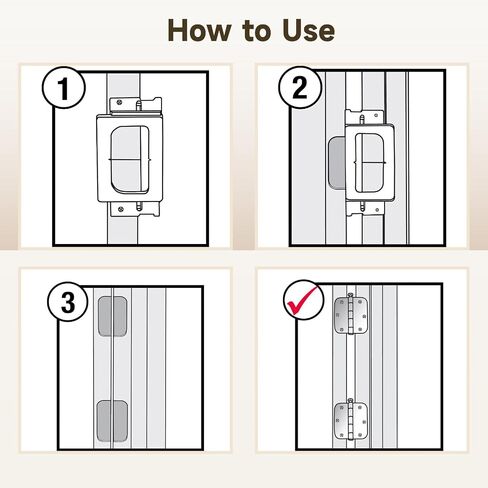 How to Use

1

2

3