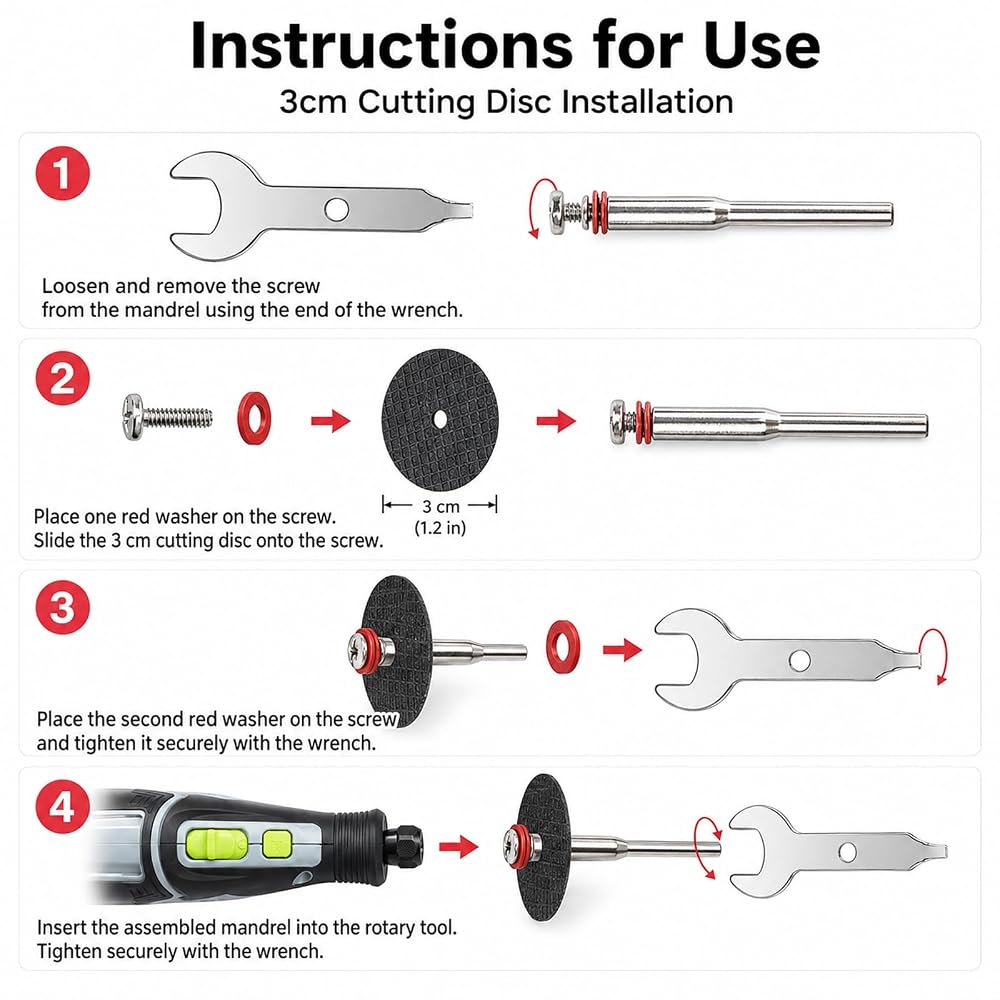 Instructions for Use

3cm Cutting Disc Installation

1

Loosen and remove the screw from the mandrel using the end of the wrench.

2

3 cm (1.2 in)

Place one red washer on the screw. Slide the 3 cm cutting disc onto the screw.

3

Place the second red washer on the screw and tighten it securely with the wrench.

4

Insert the assembled mandrel into the rotary tool. Tighten securely with the wrench.