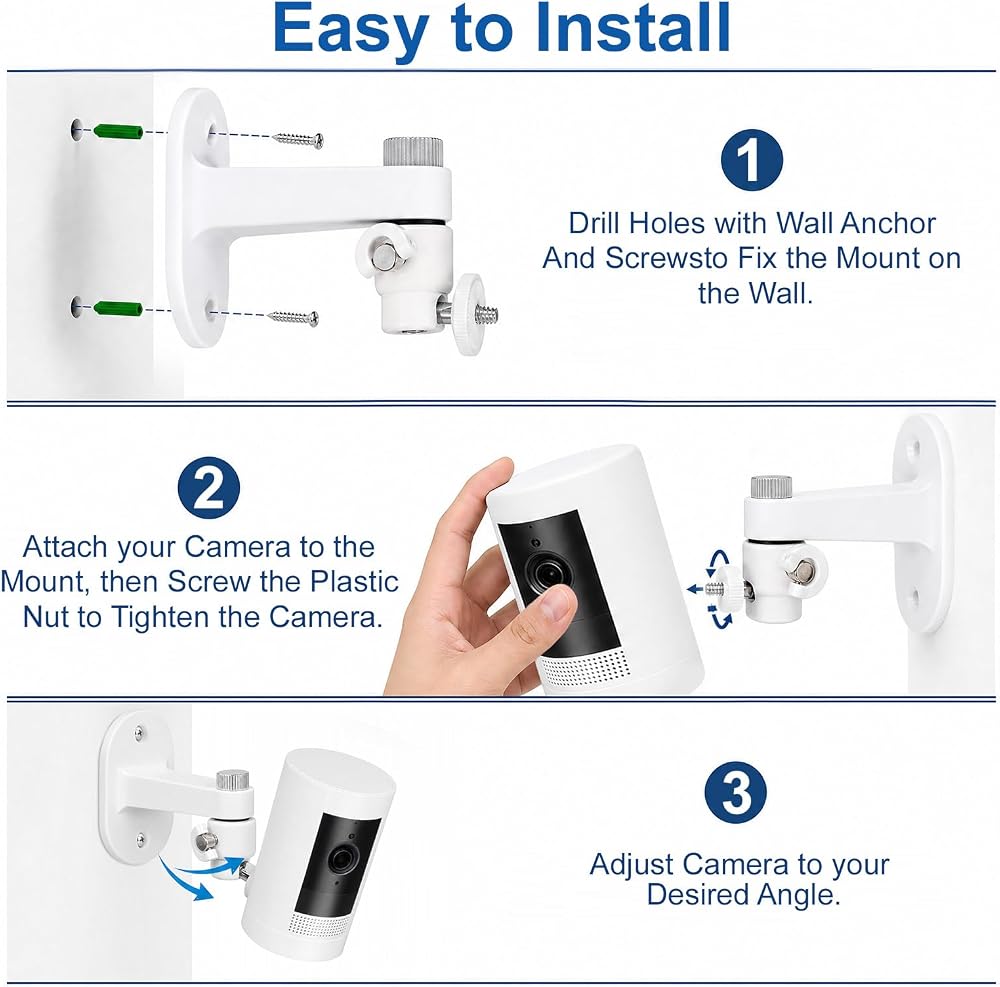 Easy to Install

1

Drill Holes with Wall Anchor And Screwsto Fix the Mount on the Wall.

2

Attach your Camera to the Mount, then Screw the Plastic Nut to Tighten the Camera.

3

Adjust Camera to your Desired Angle.