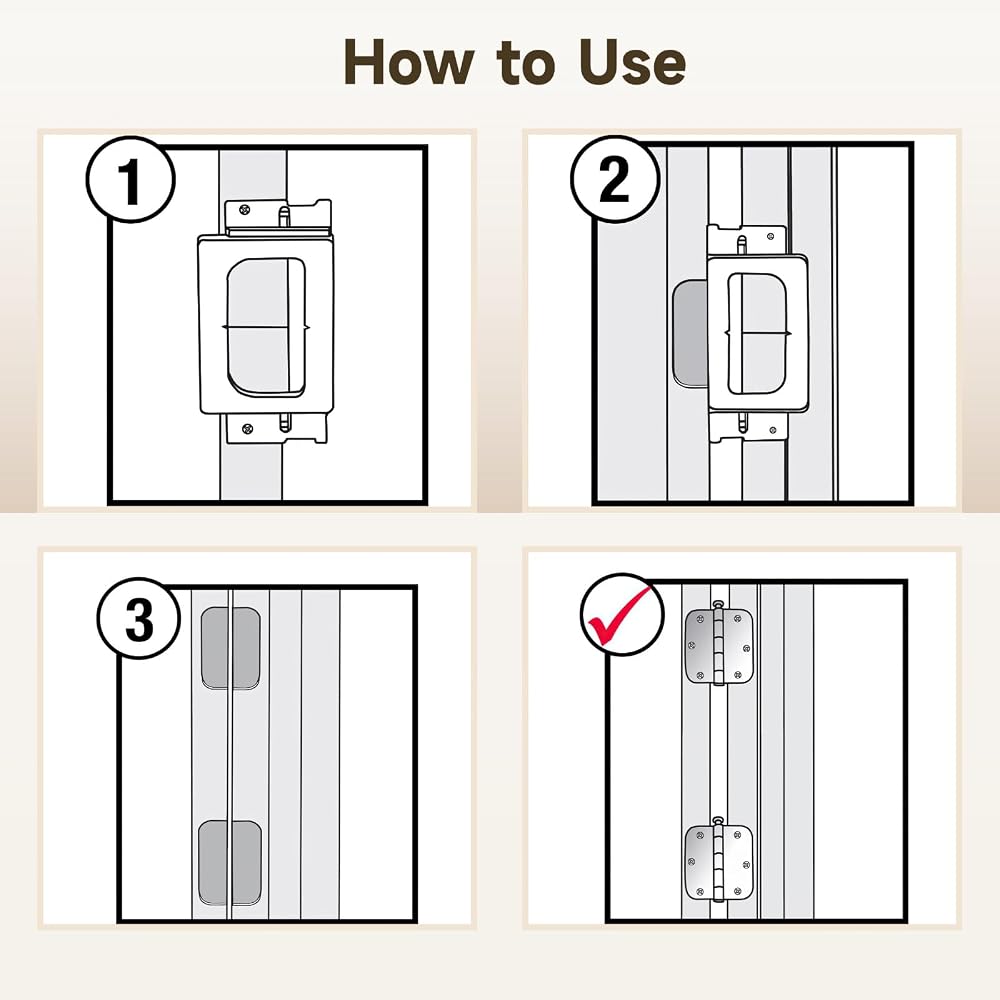 How to Use

1

2

3