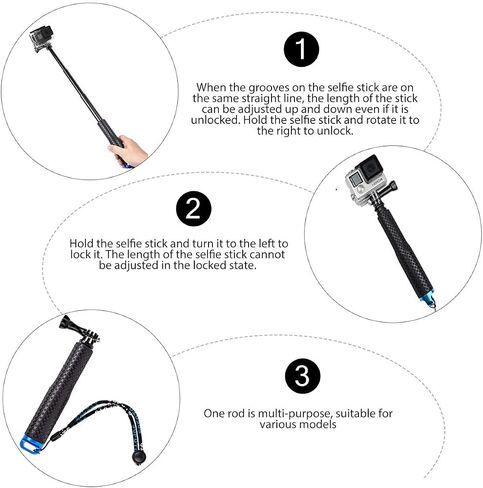 1

When the grooves on the selfie stick are on the same straight line, the length of the stick can be adjusted up and down even if it is unlocked. Hold the selfie stick and rotate it to the right to unlock.

2

Hold the selfie stick and turn it to the left to lock it. The length of the selfie stick cannot be adjusted in the locked state.

3

One rod is multi-purpose, suitable for various models