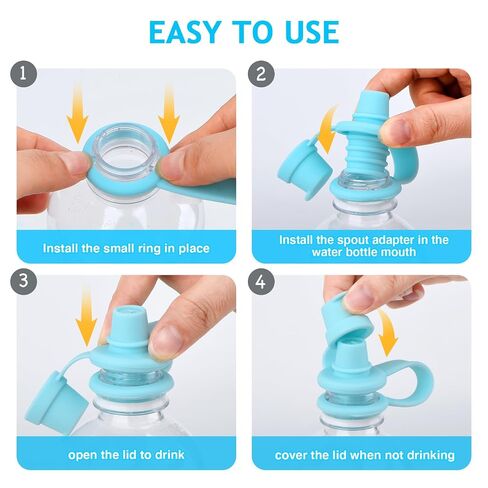 EASY TO USE

1

Install the small ring in place

2

Install the spout adapter in the water bottle mouth

3

open the lid to drink

4

cover the lid when not drinking